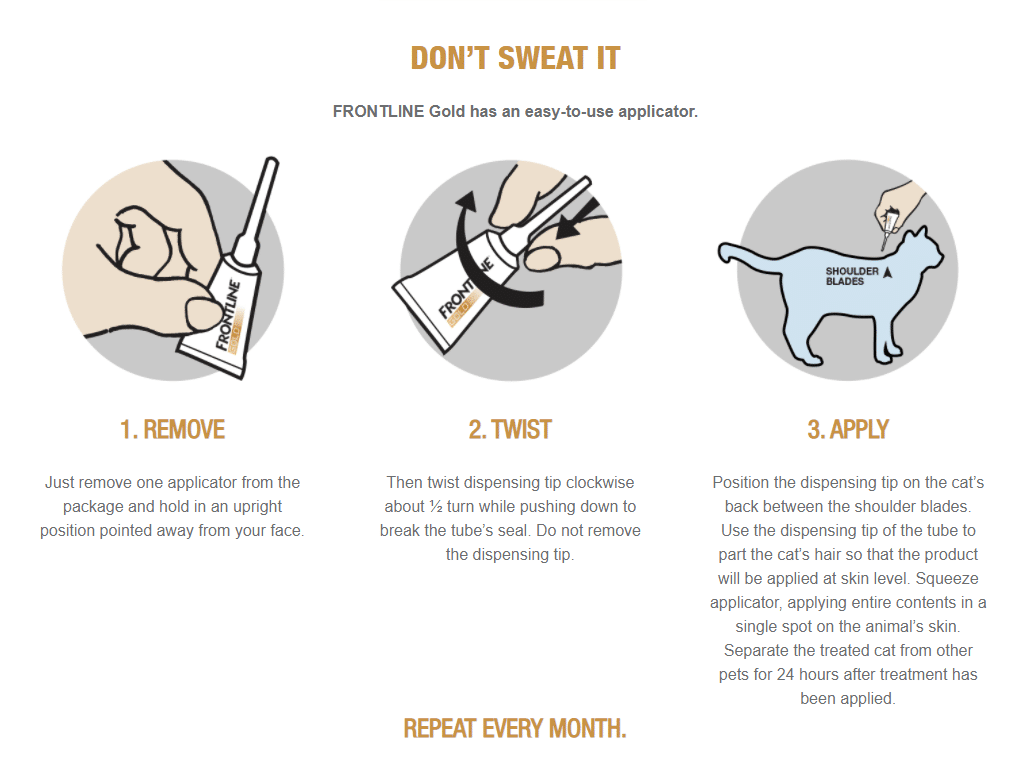 DON'T SWEAT IT

FRONTLINE Gold has an easy-to-use applicator.

FRONTLINE GOLD

FRONTLINE GOLD

SHOULDER BLADES

1. REMOVE

Just remove one applicator from the package and hold in an upright position pointed away from your face.

2. TWIST

Then twist dispensing tip clockwise about ½ turn while pushing down to break the tube's seal. Do not remove the dispensing tip.

3. APPLY

Position the dispensing tip on the cat's back between the shoulder blades. Use the dispensing tip of the tube to part the cat's hair so that the product will be applied at skin level. Squeeze applicator, applying entire contents in a single spot on the animal's skin. Separate the treated cat from other pets for 24 hours after treatment has been applied.

REPEAT EVERY MONTH.